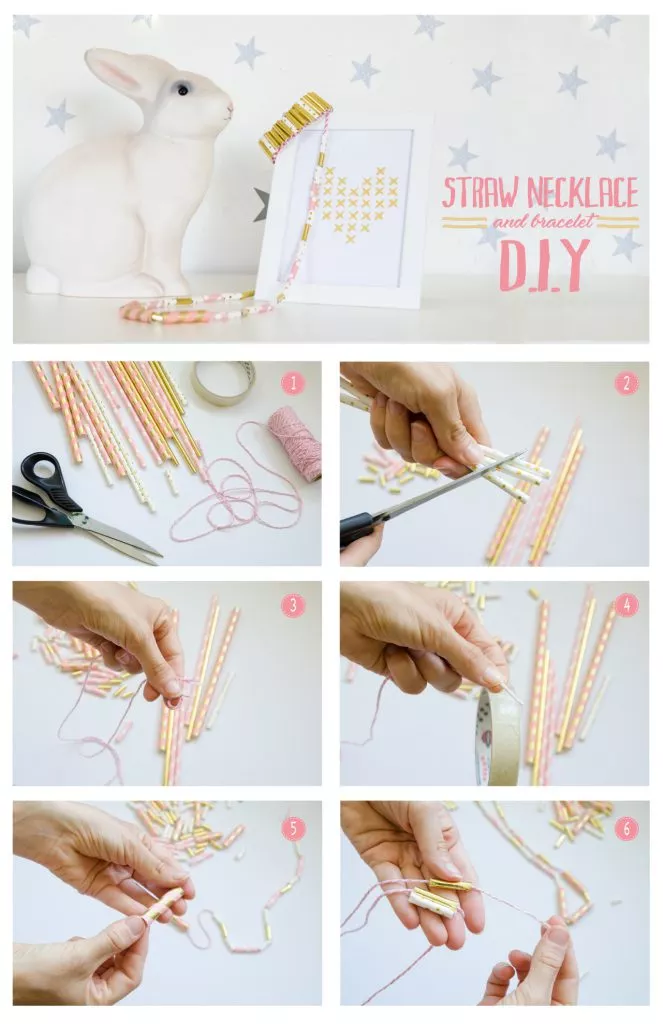 STRAW NECKLACE
and bracelet
D.I.Y

1

2

3

4

5

6