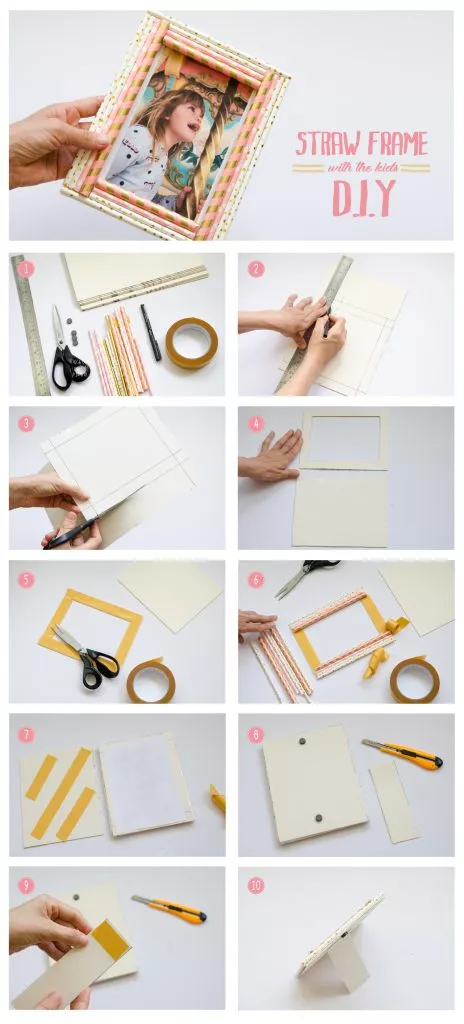 STRAW FRAME
with the kids
D.I.Y

1

2

3

4

5

6

7

8

9

10